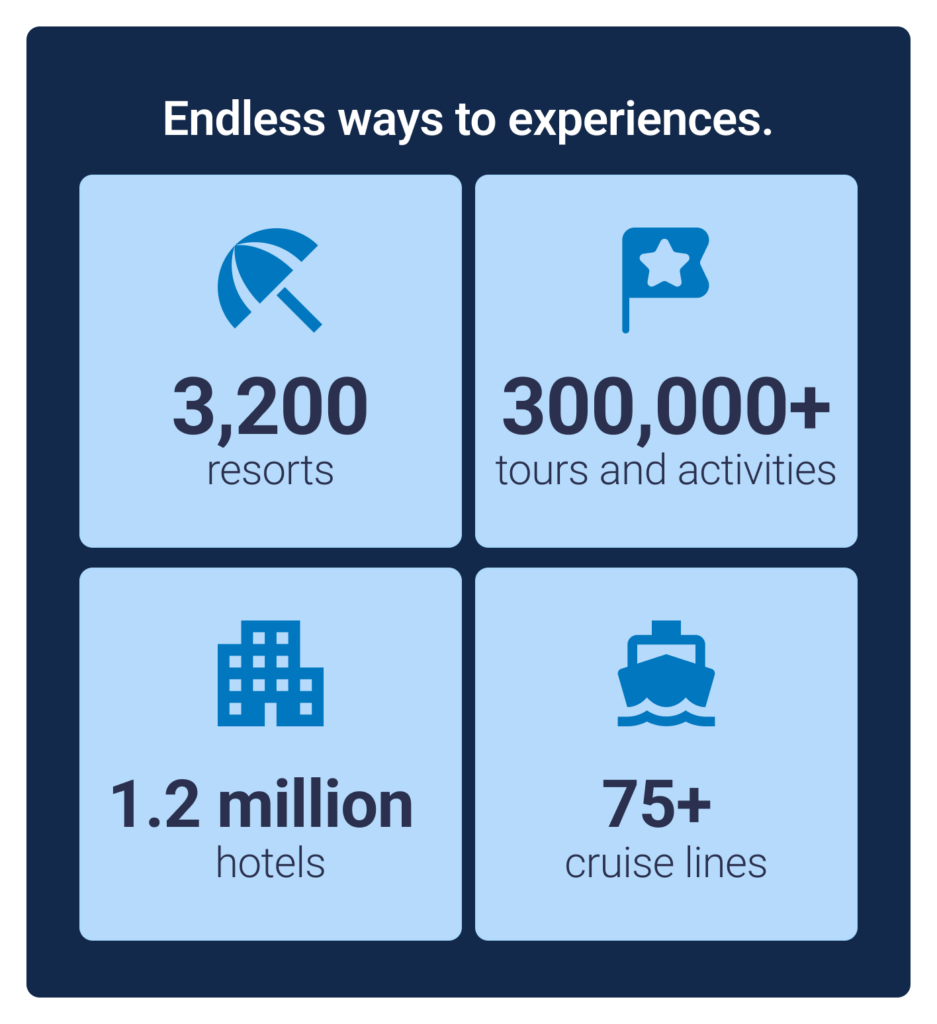 Endless ways to experiences.

3,200
resorts

300,000+
tours and activities

1.2 million
hotels

75+
cruise lines